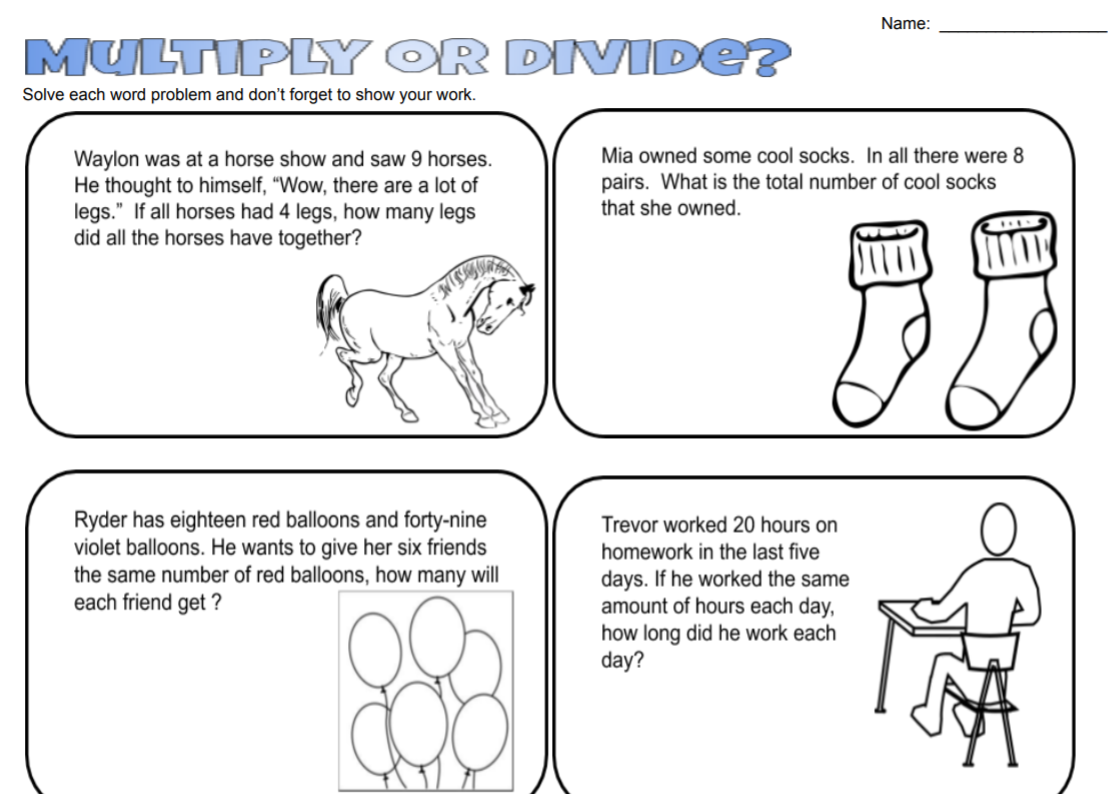 Name: ___________________

MULTIPLY OR DIVIDE?

Solve each word problem and don't forget to show your work.

Waylon was at a horse show and saw 9 horses. He thought to himself, "Wow, there are a lot of legs." If all horses had 4 legs, how many legs did all the horses have together?

Mia owned some cool socks. In all there were 8 pairs. What is the total number of cool socks that she owned.

Ryder has eighteen red balloons and forty-nine violet balloons. He wants to give her six friends the same number of red balloons, how many will each friend get ?

Trevor worked 20 hours on homework in the last five days. If he worked the same amount of hours each day, how long did he work each day?